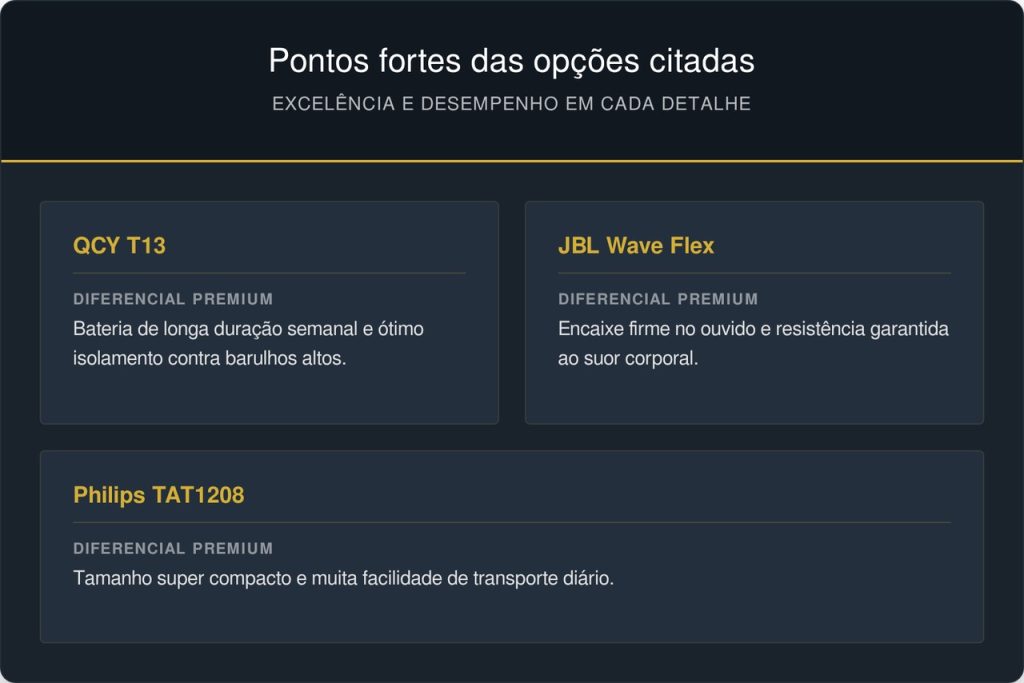 Pontos fortes das opções citadas

EXCELÊNCIA E DESEMPENHO EM CADA DETALHE

QCY T13

DIFERENCIAL PREMIUM

Bateria de longa duração semanal e ótimo isolamento contra barulhos altos.

JBL Wave Flex

DIFERENCIAL PREMIUM

Encaixe firme no ouvido e resistência garantida ao suor corporal.

Philips TAT1208

DIFERENCIAL PREMIUM

Tamanho super compacto e muita facilidade de transporte diário.