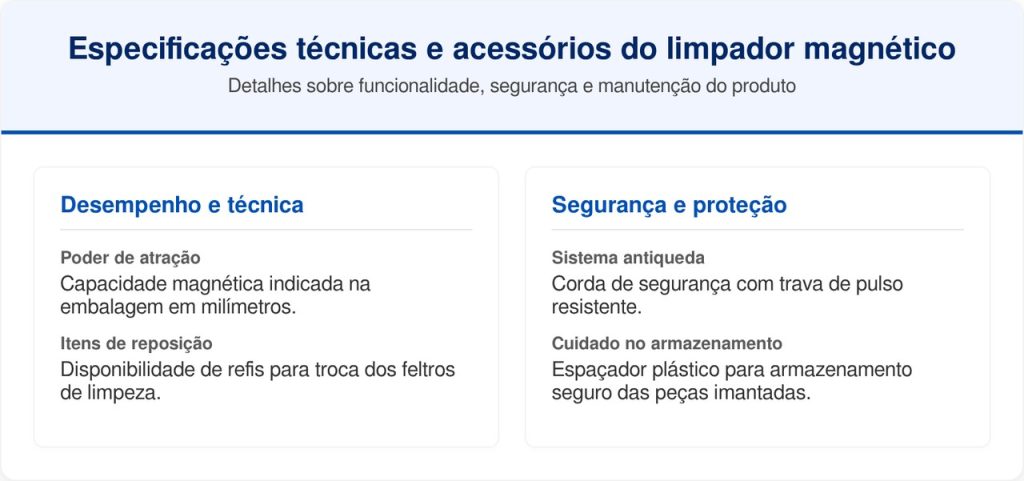 Especificações técnicas e acessórios do limpador magnético
Detalhes sobre funcionalidade, segurança e manutenção do produto

Desempenho e técnica

Poder de atração
Capacidade magnética indicada na embalagem em milímetros.

Itens de reposição
Disponibilidade de refis para troca dos feltros de limpeza.

Segurança e proteção

Sistema antiqueda
Corda de segurança com trava de pulso resistente.

Cuidado no armazenamento
Espaçador plástico para armazenamento seguro das peças imantadas.