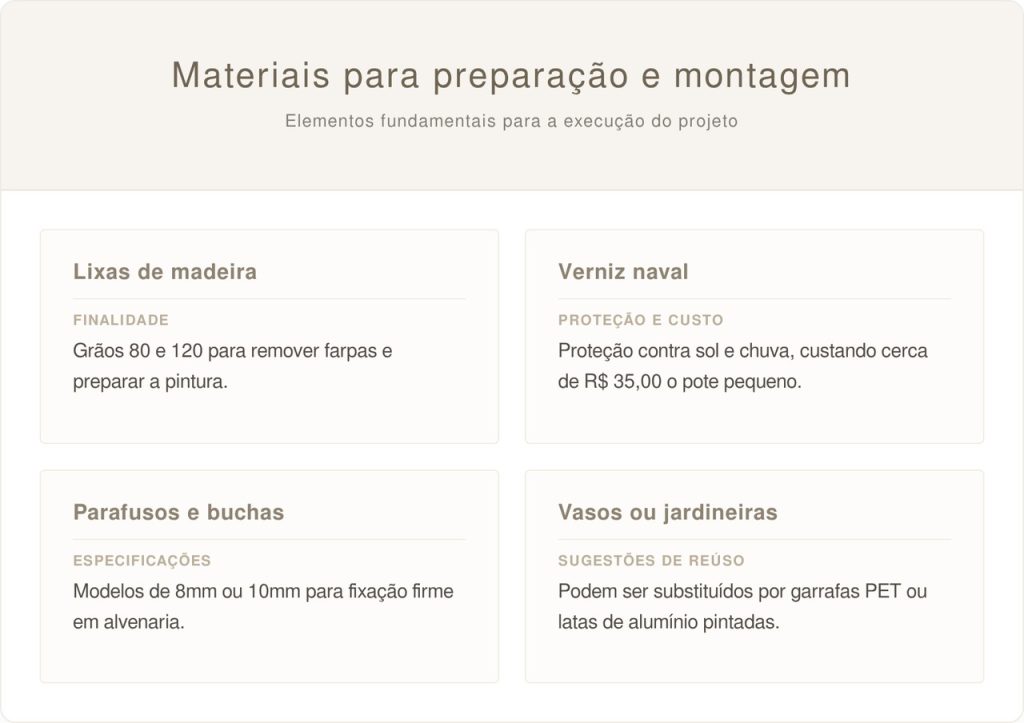 Materiais para preparação e montagem

Elementos fundamentais para a execução do projeto

Lixas de madeira

FINALIDADE

Grãos 80 e 120 para remover farpas e preparar a pintura.

Verniz naval

PROTEÇÃO E CUSTO

Proteção contra sol e chuva, custando cerca de R$ 35,00 o pote pequeno.

Parafusos e buchas

ESPECIFICAÇÕES

Modelos de 8mm ou 10mm para fixação firme em alvenaria.

Vasos ou jardineiras

SUGESTÕES DE REÚSO

Podem ser substituídos por garrafas PET ou latas de alumínio pintadas.