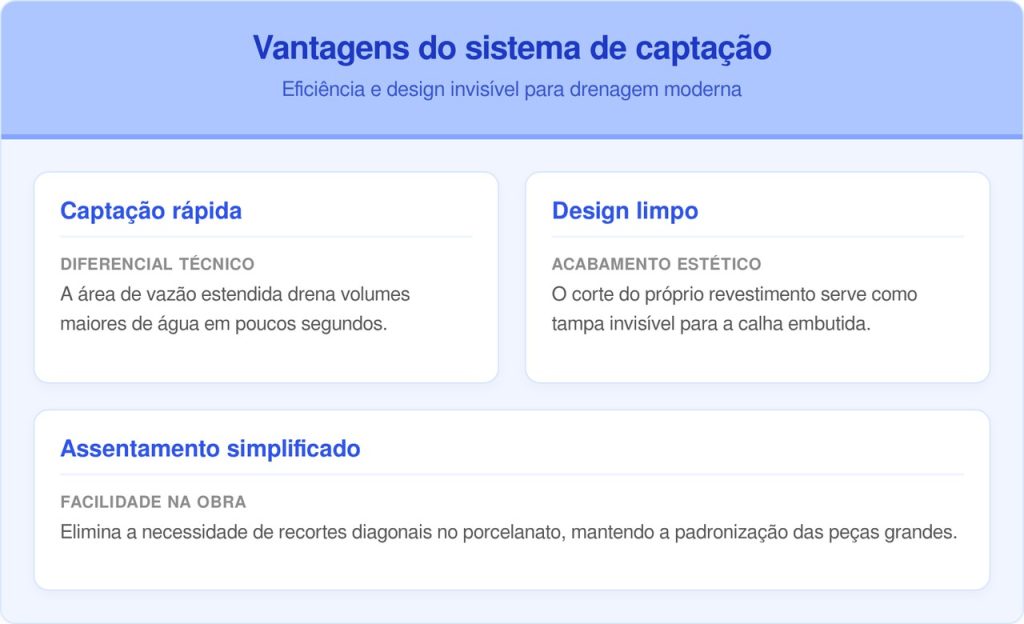 Vantagens do sistema de captação

Eficiência e design invisível para drenagem moderna

Captação rápida

DIFERENCIAL TÉCNICO

A área de vazão estendida drena volumes maiores de água em poucos segundos.

Design limpo

ACABAMENTO ESTÉTICO

O corte do próprio revestimento serve como tampa invisível para a calha embutida.

Assentamento simplificado

FACILIDADE NA OBRA

Elimina a necessidade de recortes diagonais no porcelanato, mantendo a padronização das peças grandes.