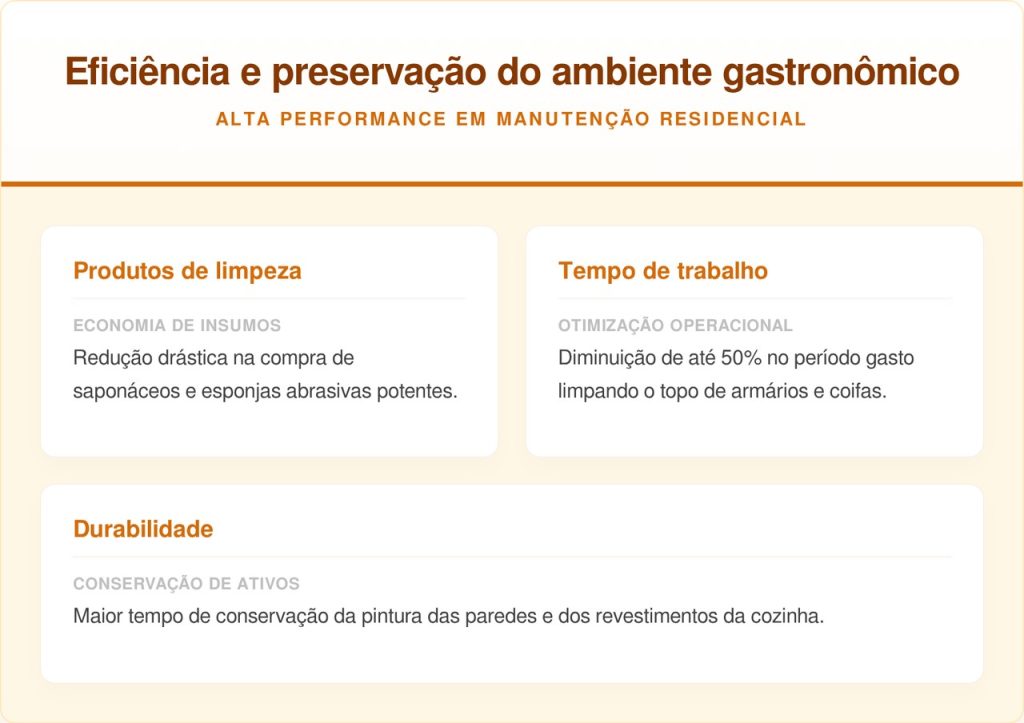 Eficiência e preservação do ambiente gastronômico

ALTA PERFORMANCE EM MANUTENÇÃO RESIDENCIAL

Produtos de limpeza

ECONOMIA DE INSUMOS

Redução drástica na compra de saponáceos e esponjas abrasivas potentes.

Tempo de trabalho

OTIMIZAÇÃO OPERACIONAL

Diminuição de até 50% no período gasto limpando o topo de armários e coifas.

Durabilidade

CONSERVAÇÃO DE ATIVOS

Maior tempo de conservação da pintura das paredes e dos revestimentos da cozinha.