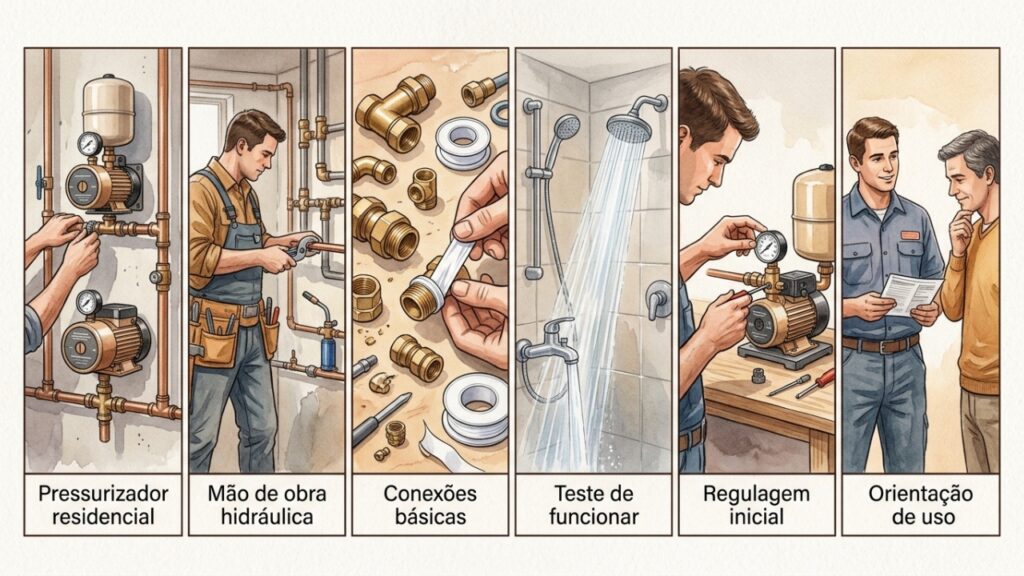 Pressurizador residencial

Mão de obra hidráulica

Conexões básicas

Teste de funcionar

Regulagem inicial

Orientação de uso