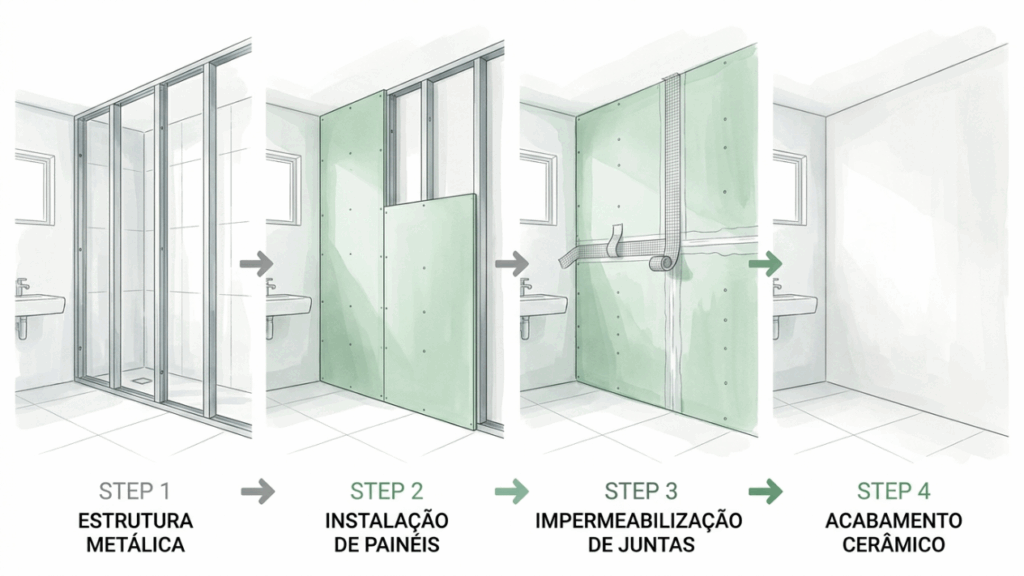 STEP 1
ESTRUTURA METÁLICA

STEP 2
INSTALAÇÃO DE PAINÉIS

STEP 3
IMPERMEABILIZAÇÃO DE JUNTAS

STEP 4
ACABAMENTO CERÂMICO