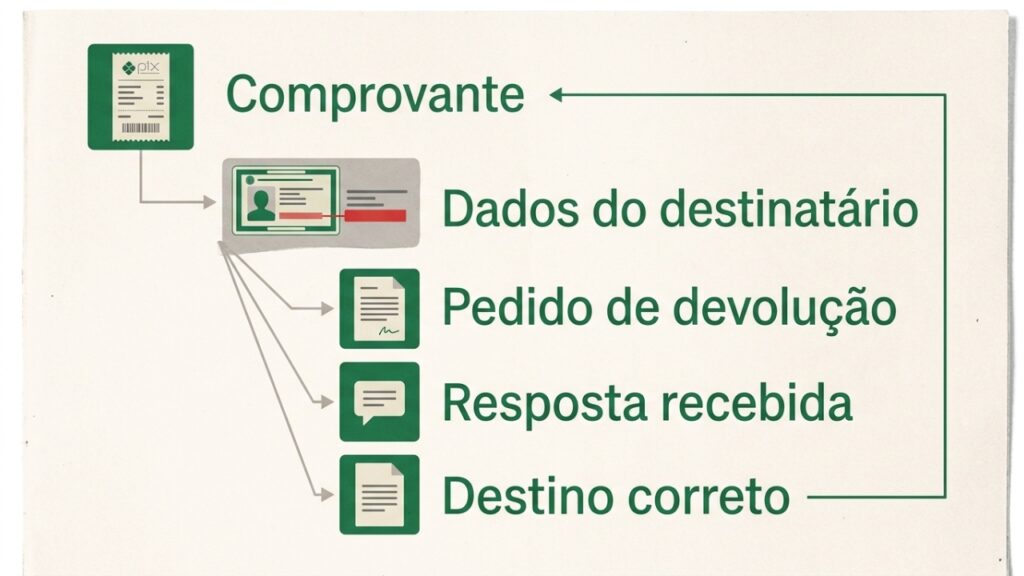 pix

Comprovante

Dados do destinatário

Pedido de devolução

Resposta recebida

Destino correto